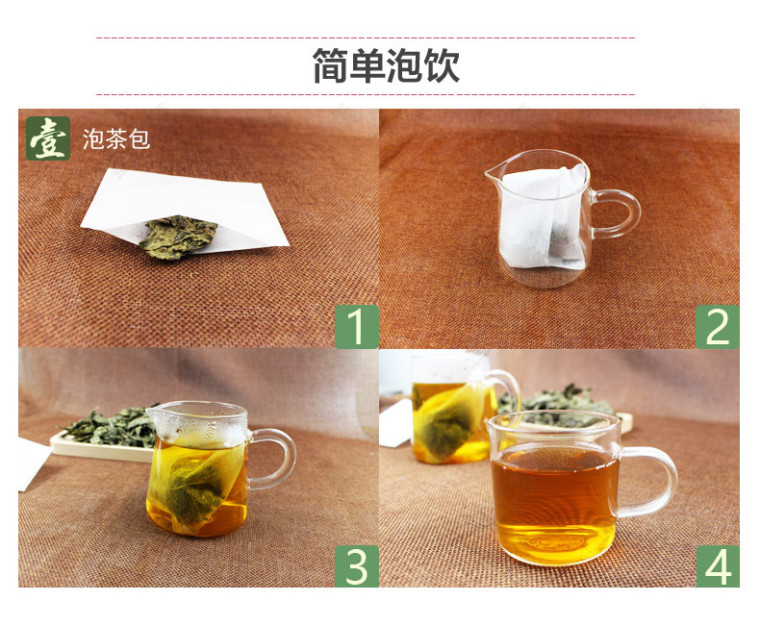 简单泡饮

壹 泡茶包

1

2

3

4